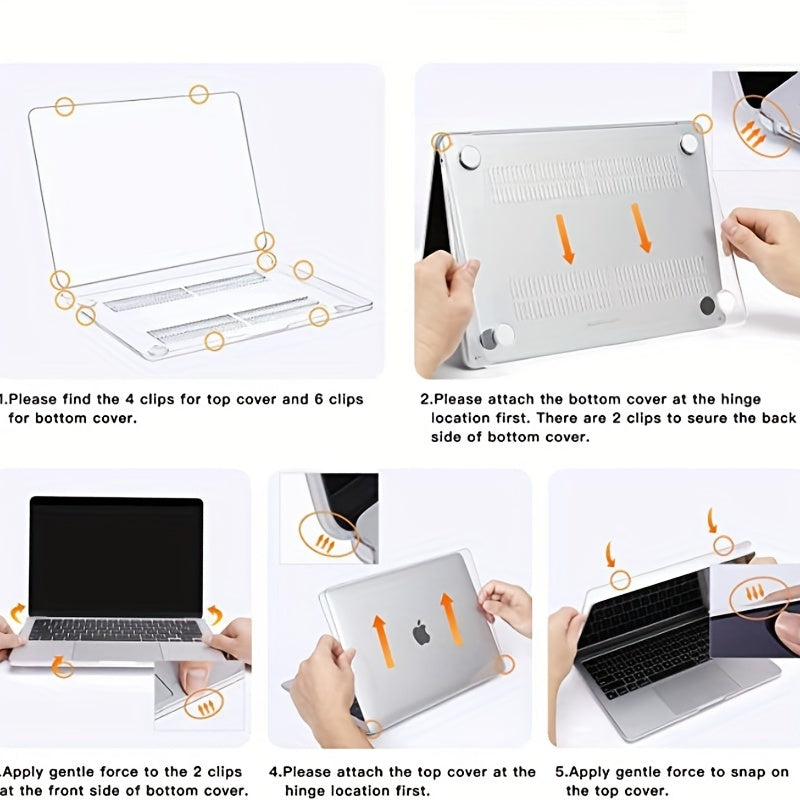 1.Please find the 4 clips for top cover and 6 clips for bottom cover.

2.Please attach the bottom cover at the hinge location first. There are 2 clips to seure the back side of bottom cover.

.Apply gentle force to the 2 clips at the front side of bottom cover.

4.Please attach the top cover at the hinge location first.

5.Apply gentle force to snap on the top cover.